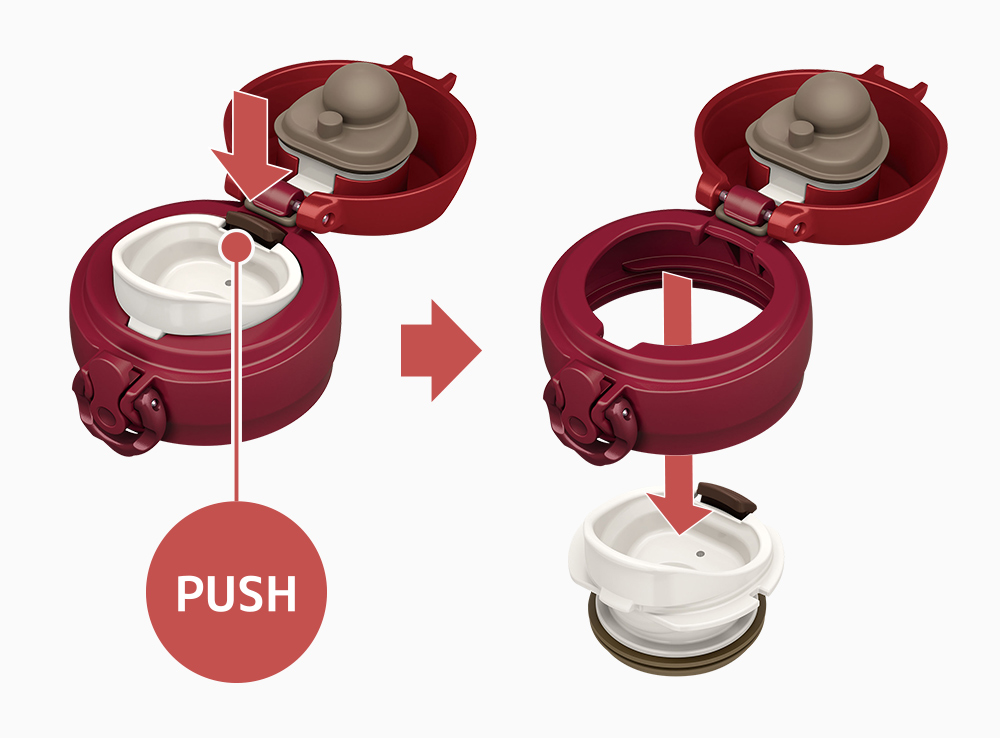 PUSH