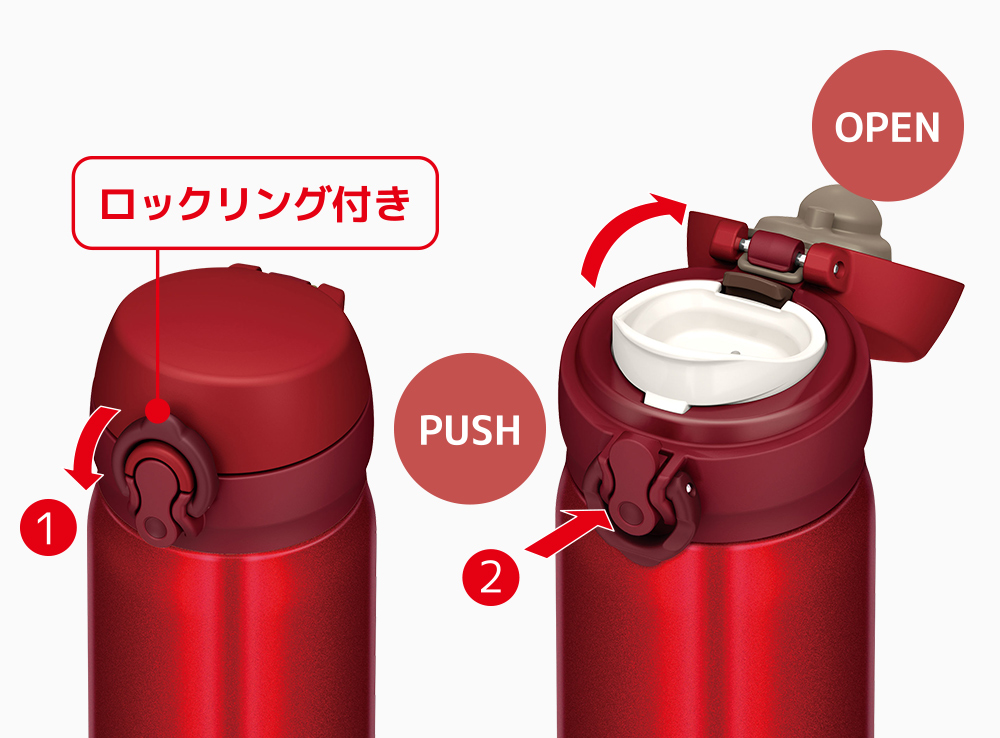 ロックリング付き

1

PUSH

2

OPEN