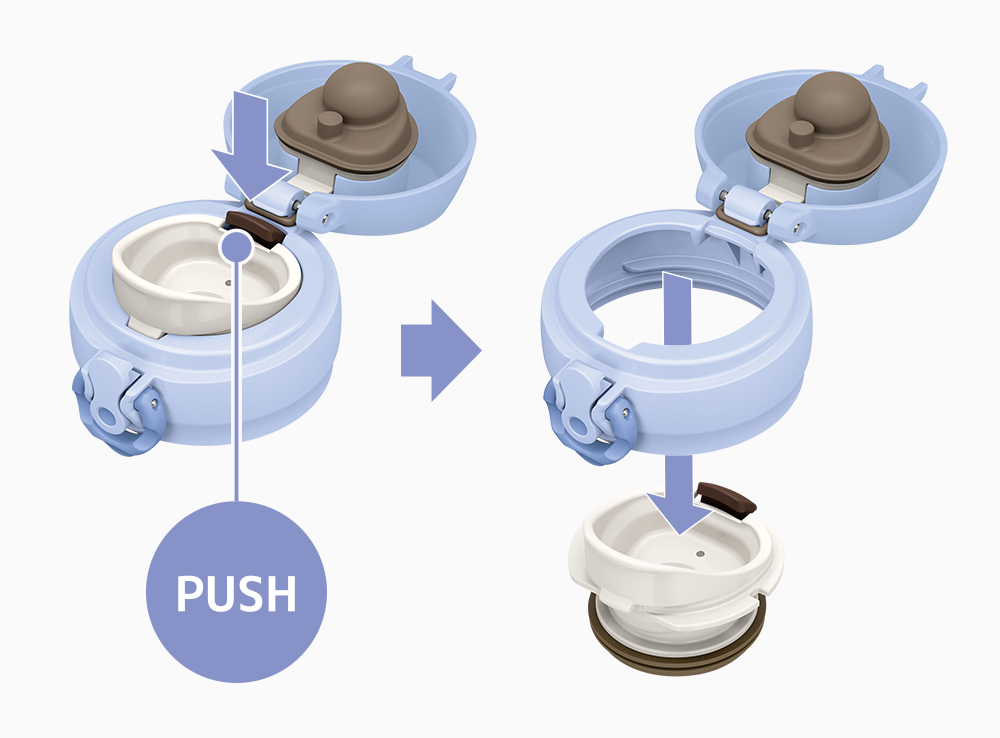 PUSH