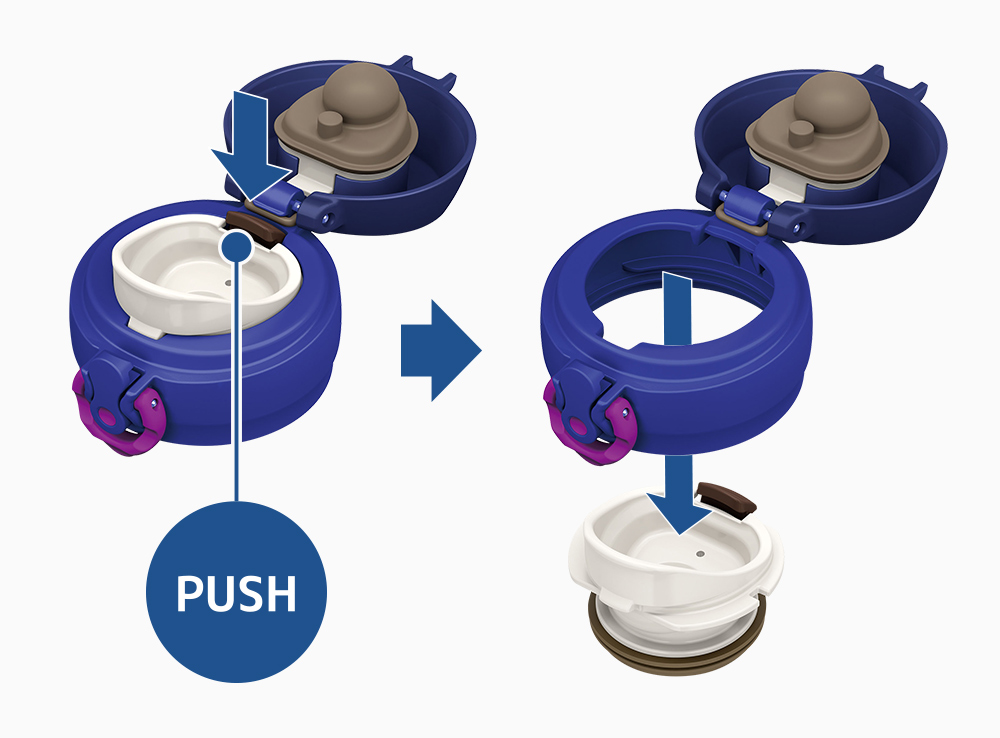 PUSH