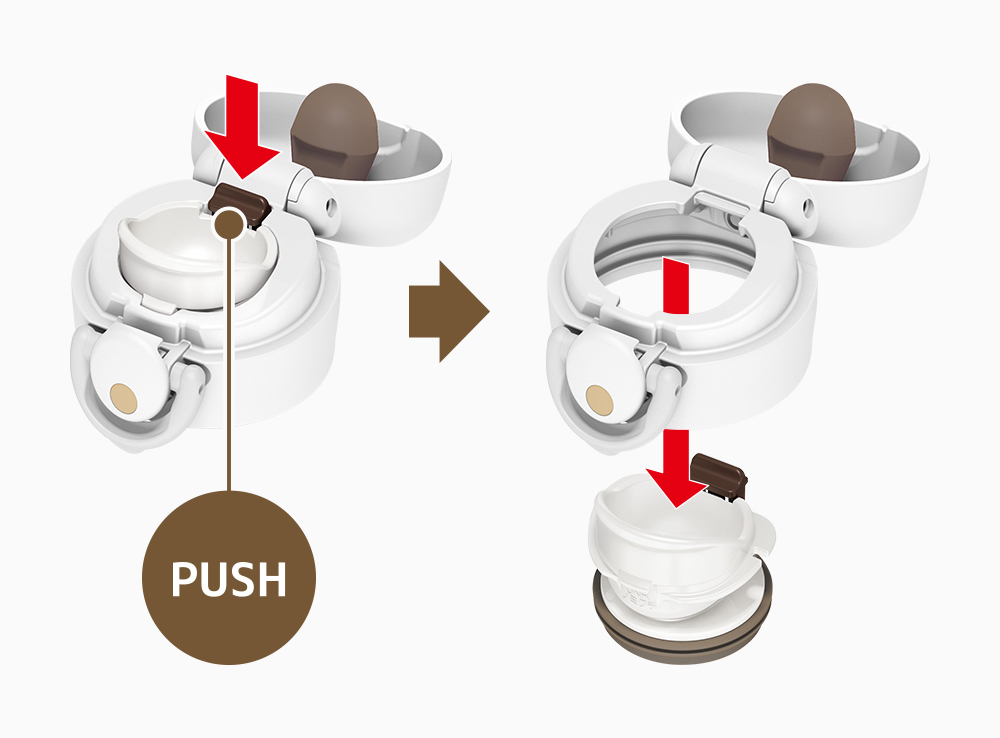 PUSH