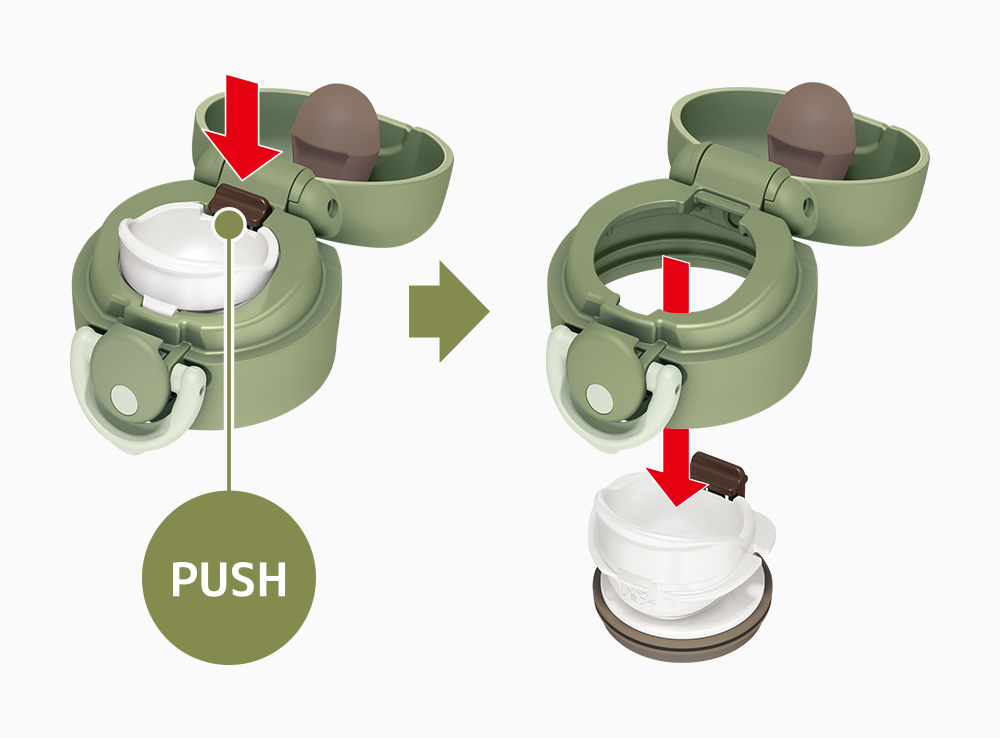 PUSH