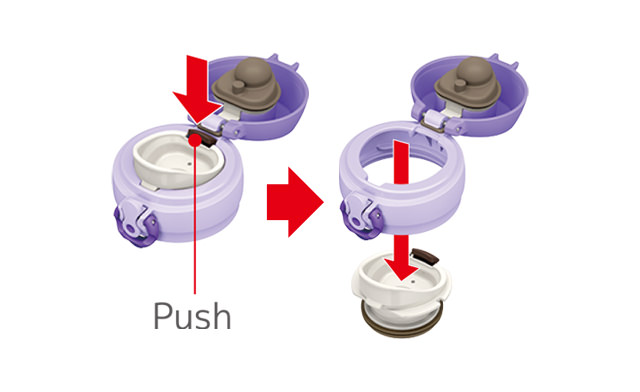 Push