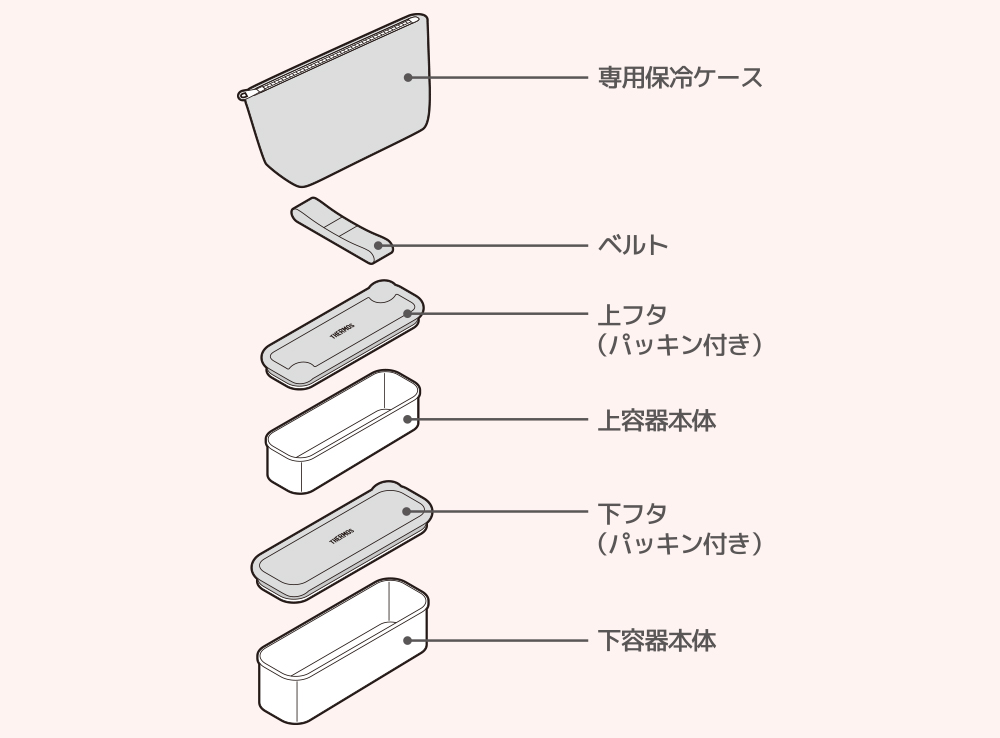 専用保冷ケース

ベルト

THERMOS

上フタ
（パッキン付き）

上容器本体

THERMOS

下フタ
（パッキン付き）

下容器本体