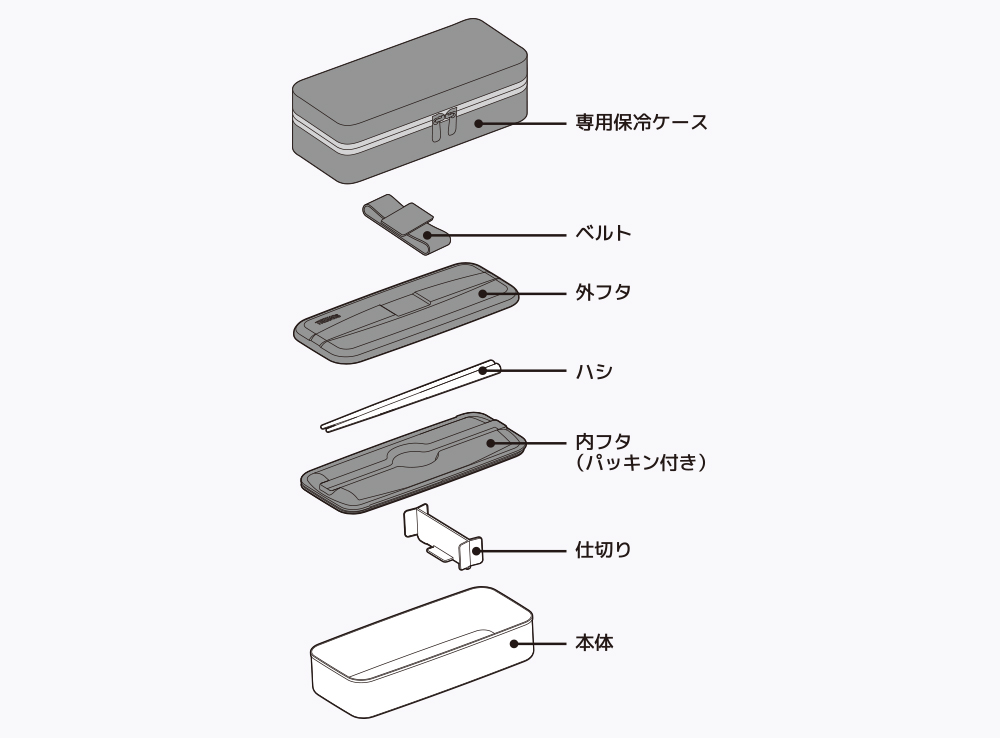 専用保冷ケース

ベルト

外フタ

ハシ

内フタ
（パッキン付き）

仕切り

本体