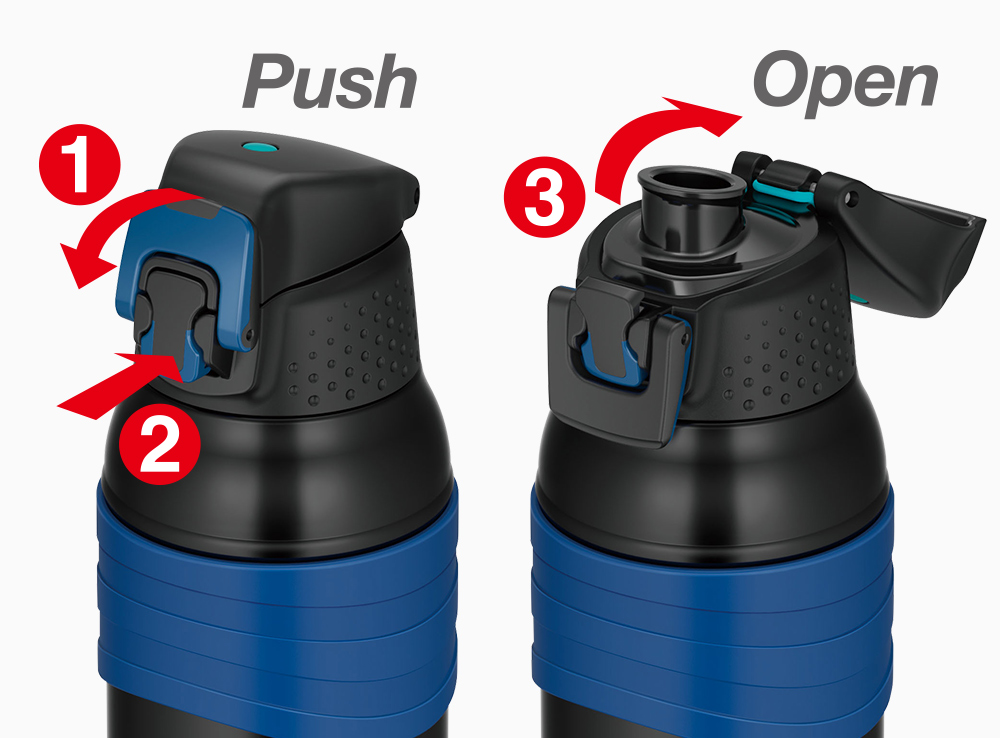 Push
1
2
Open
3