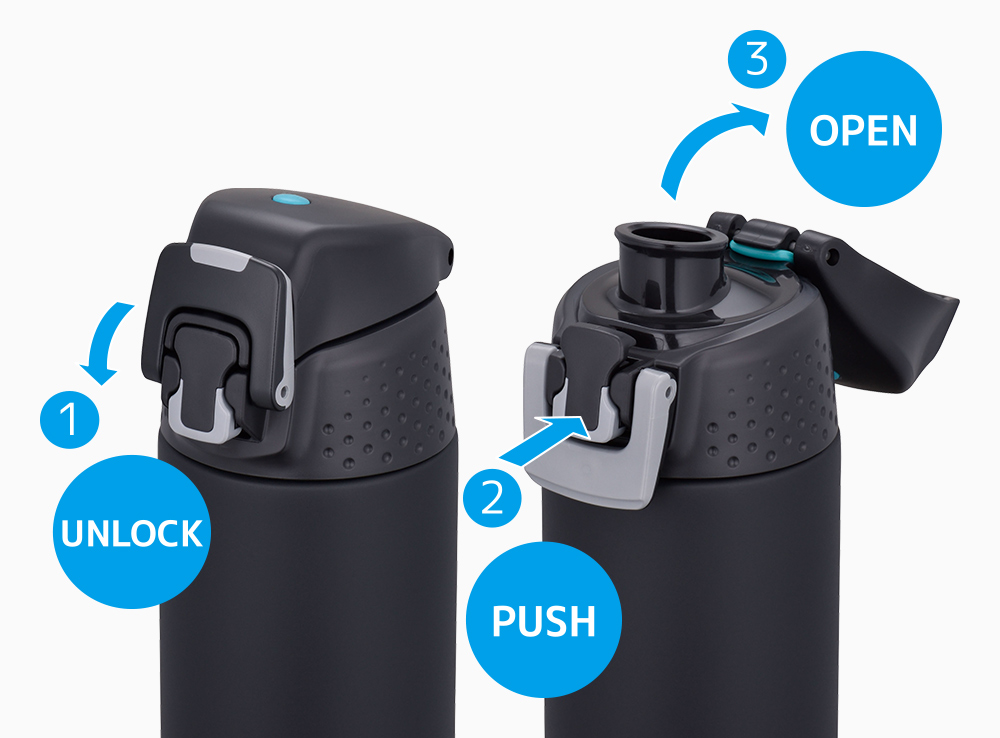 1
UNLOCK
2
PUSH
3
OPEN