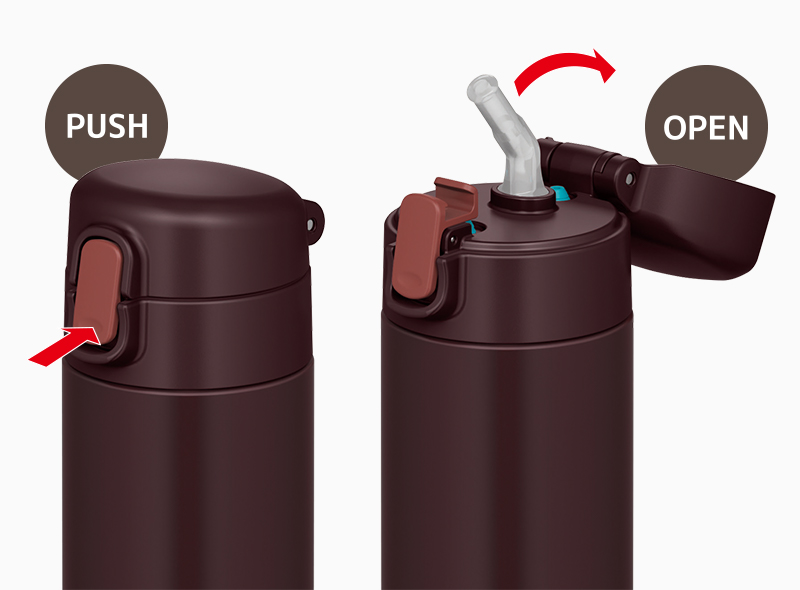 PUSH

OPEN