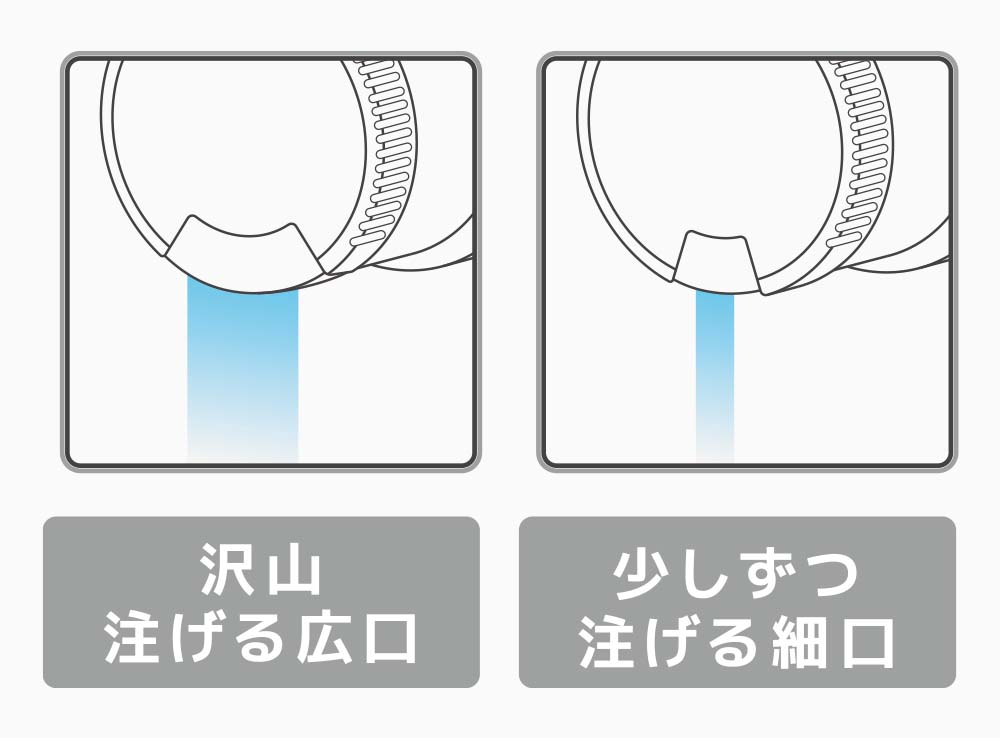 沢山
注げる広口

少しずつ
注げる細口