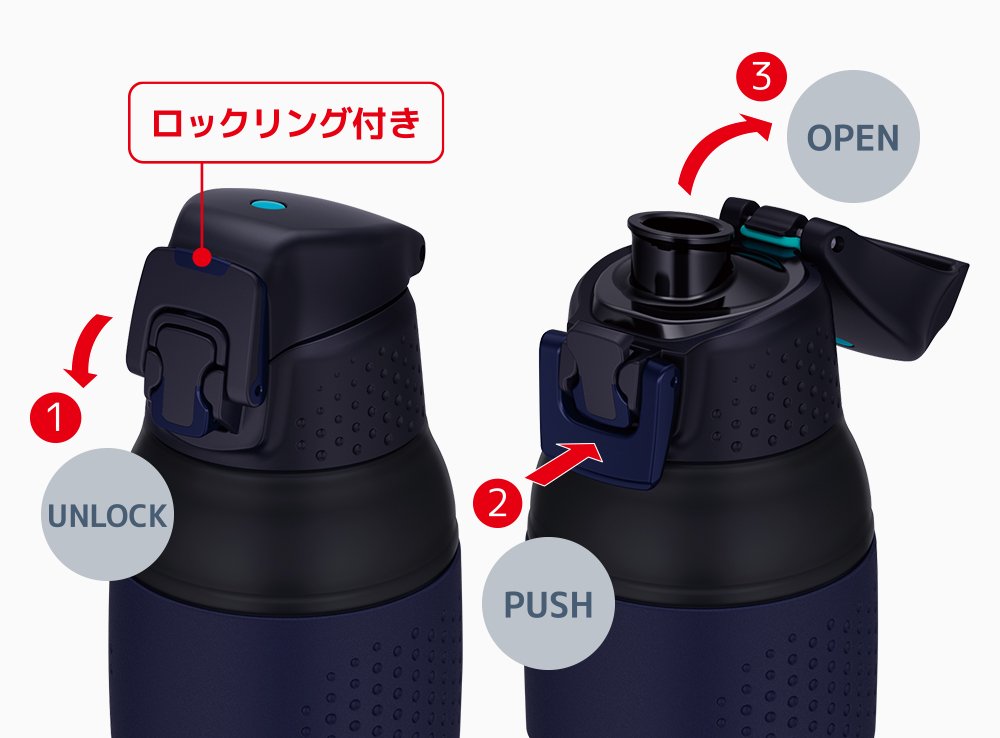 ロックリング付き

1

UNLOCK

2

PUSH

3

OPEN