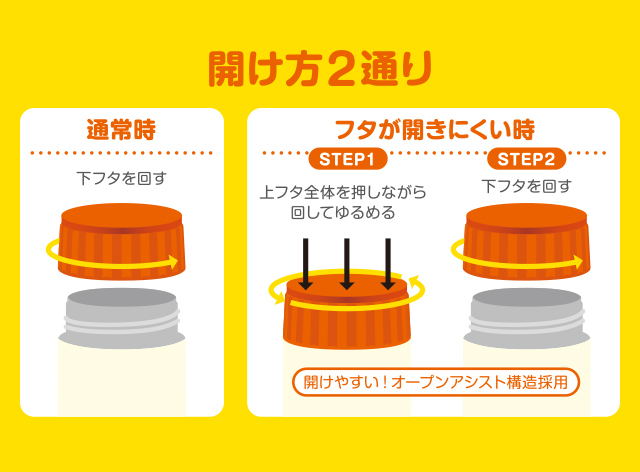 開け方2通り

通常時

下フタを回す

フタが開きにくい時

STEP1

上フタ全体を押しながら回してゆるめる

STEP2

下フタを回す

開けやすい！オープンアシスト構造採用