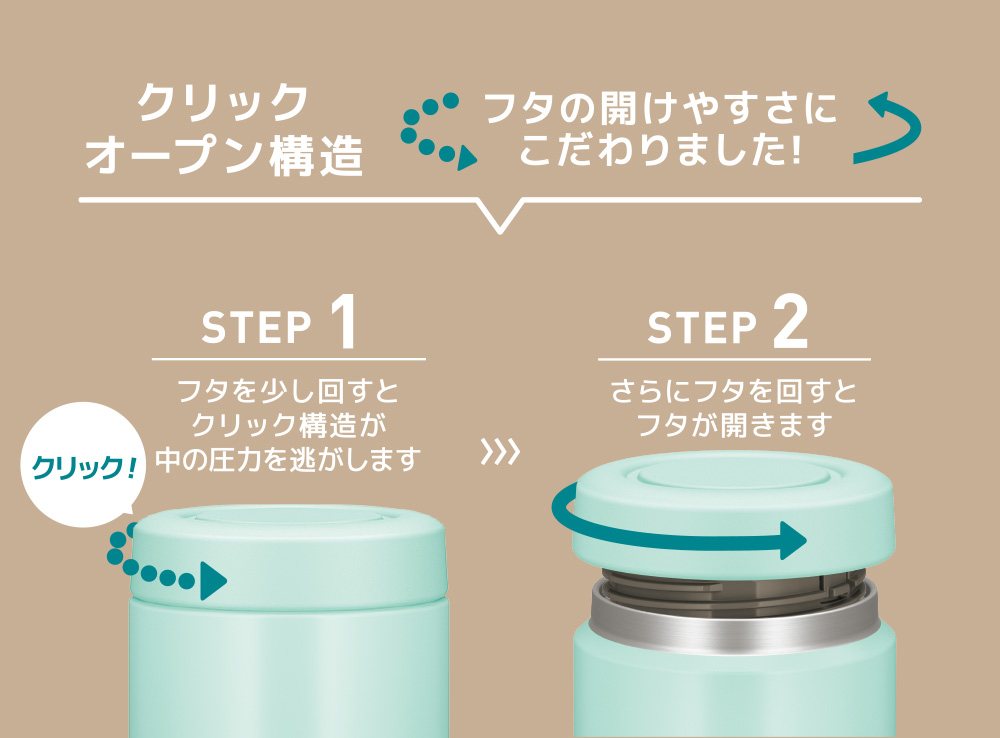 クリック
オープン構造

フタの開けやすさに
こだわりました!

STEP 1

フタを少し回すと
クリック構造が
中の圧力を逃がします

クリック!

STEP 2

さらにフタを回すと
フタが開きます