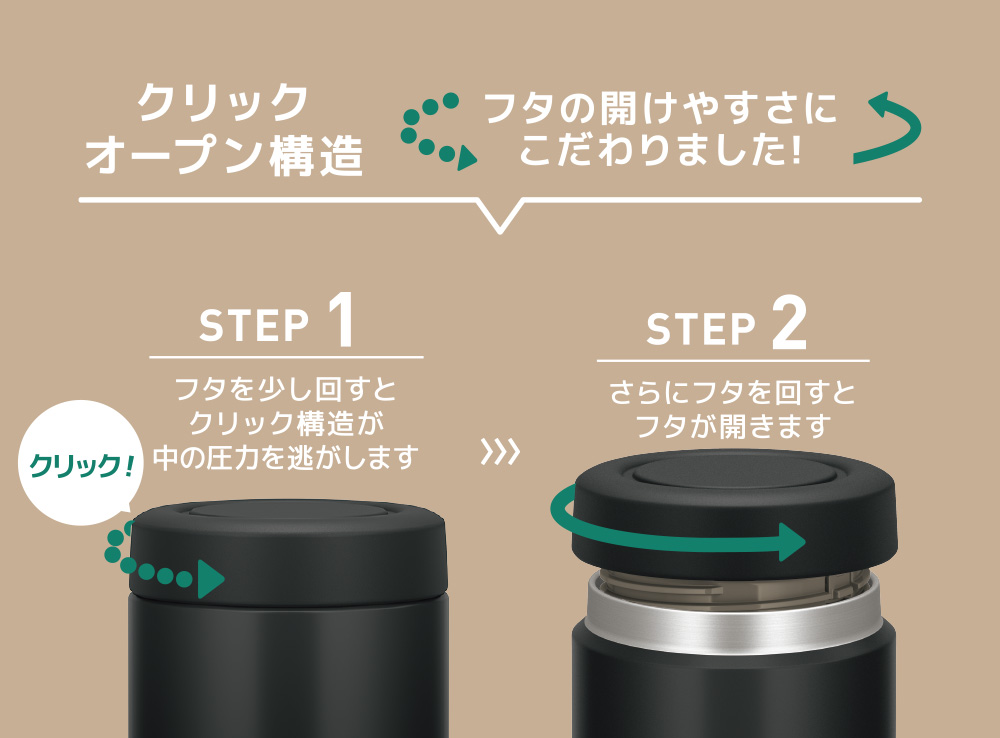 クリック
オープン構造

フタの開けやすさに
こだわりました!

STEP 1

フタを少し回すと
クリック構造が
中の圧力を逃がします

クリック!

STEP 2

さらにフタを回すと
フタが開きます