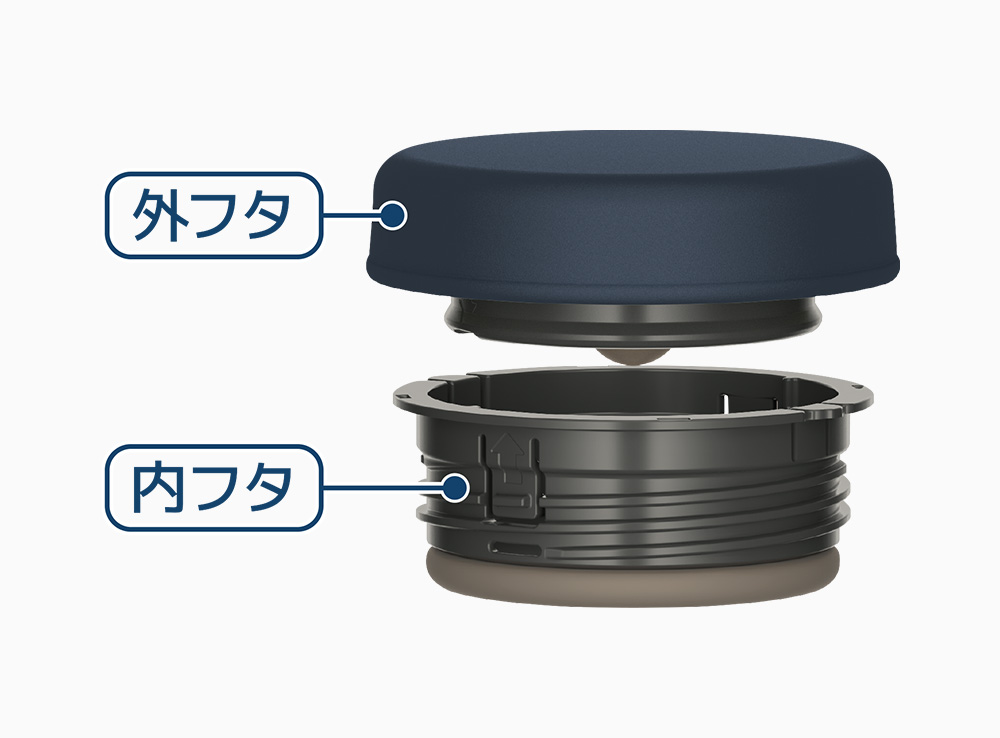 外フタ

内フタ