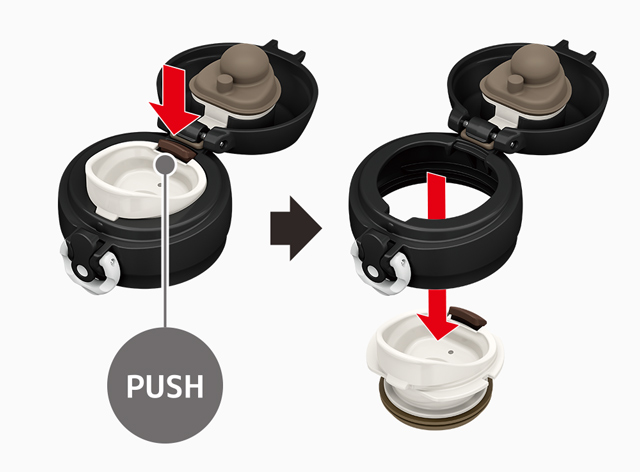 PUSH