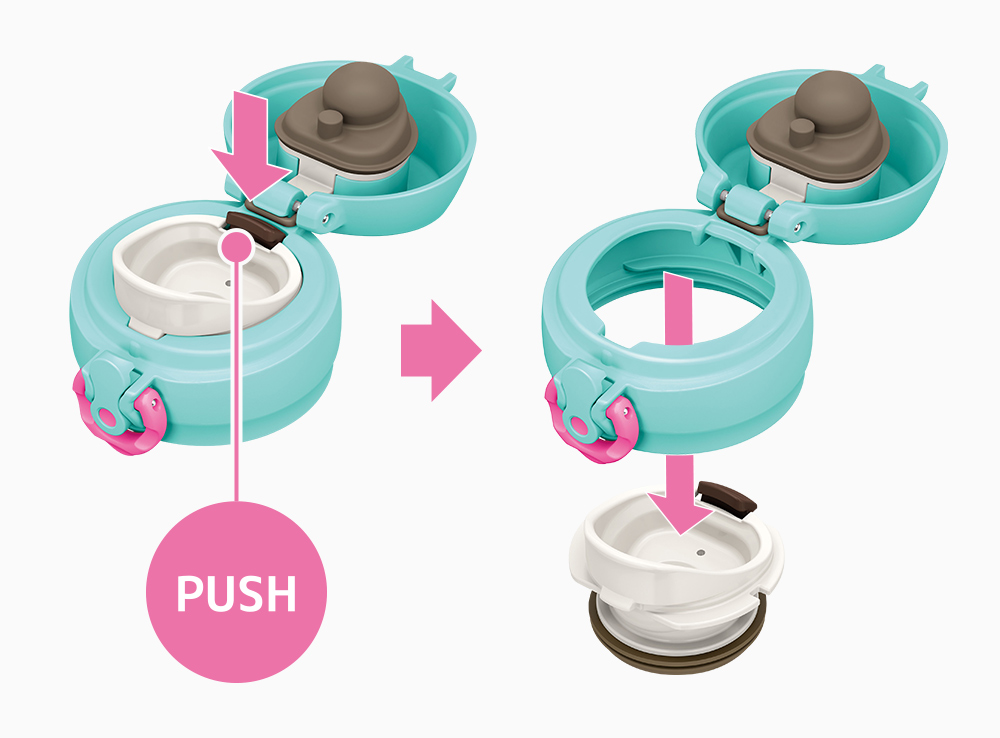 PUSH