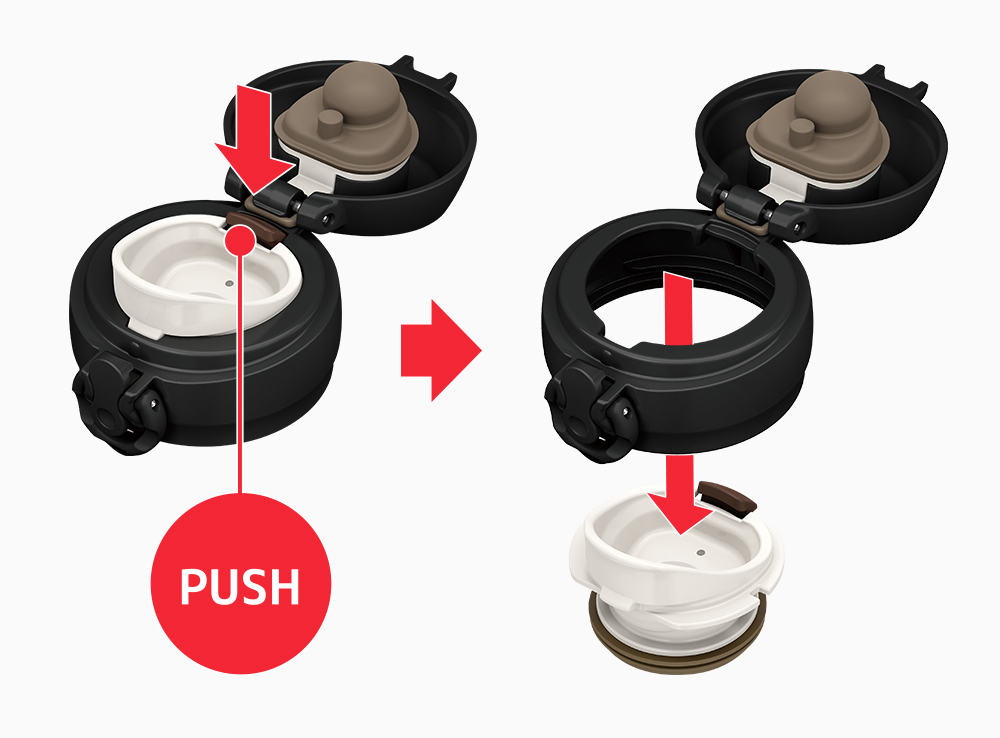 PUSH