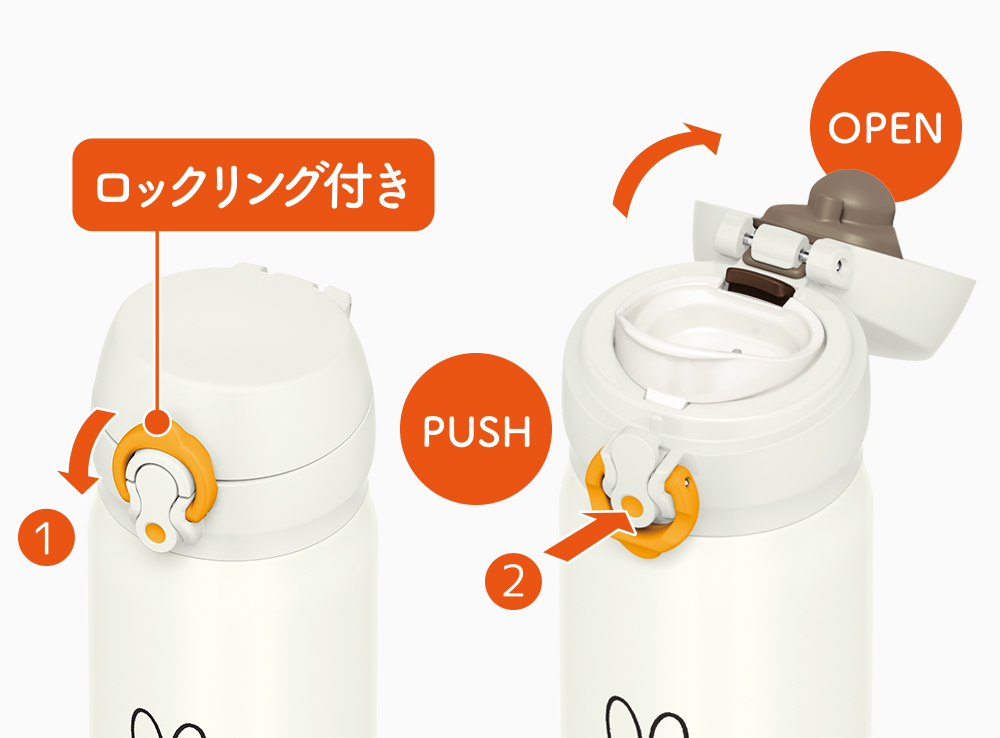 ロックリング付き

1

OPEN

PUSH

2