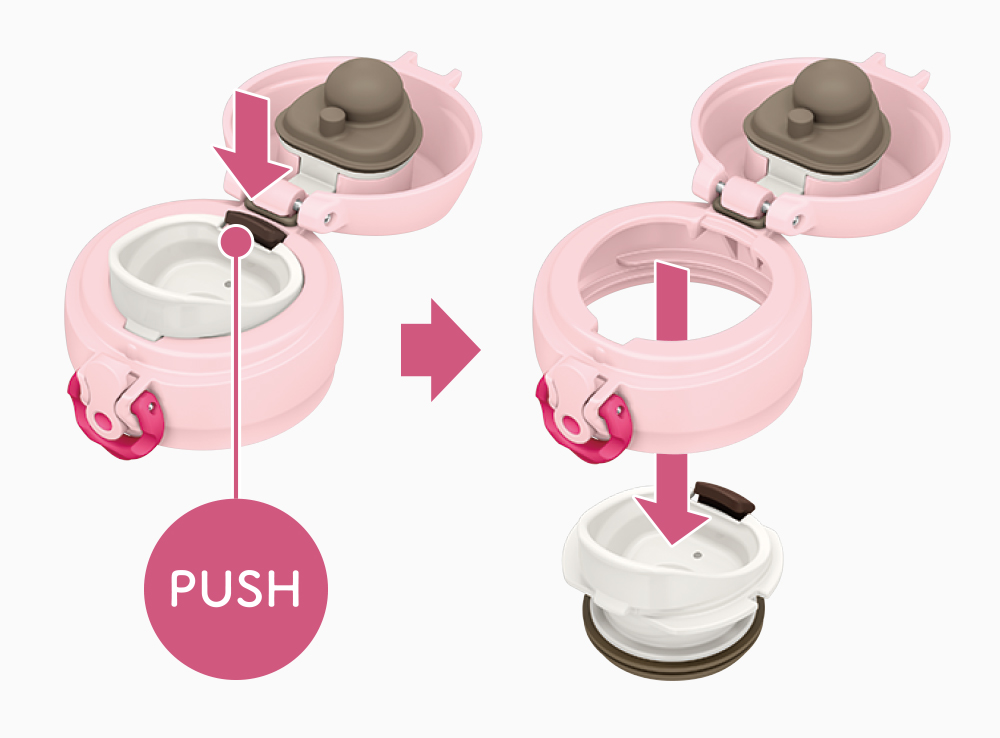 PUSH