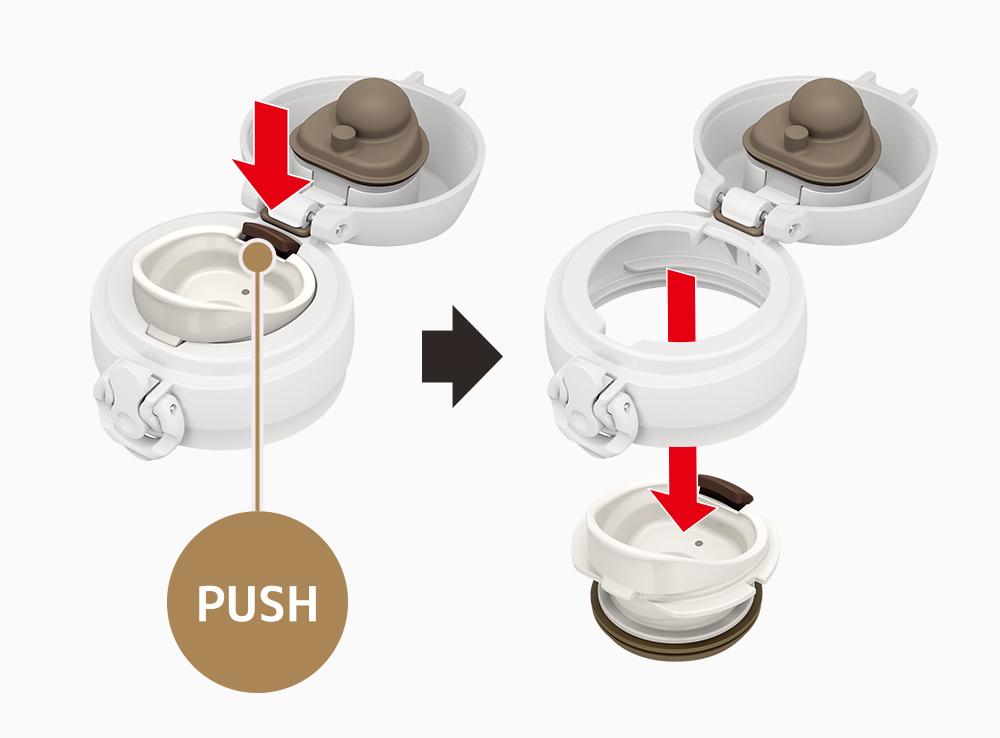 PUSH