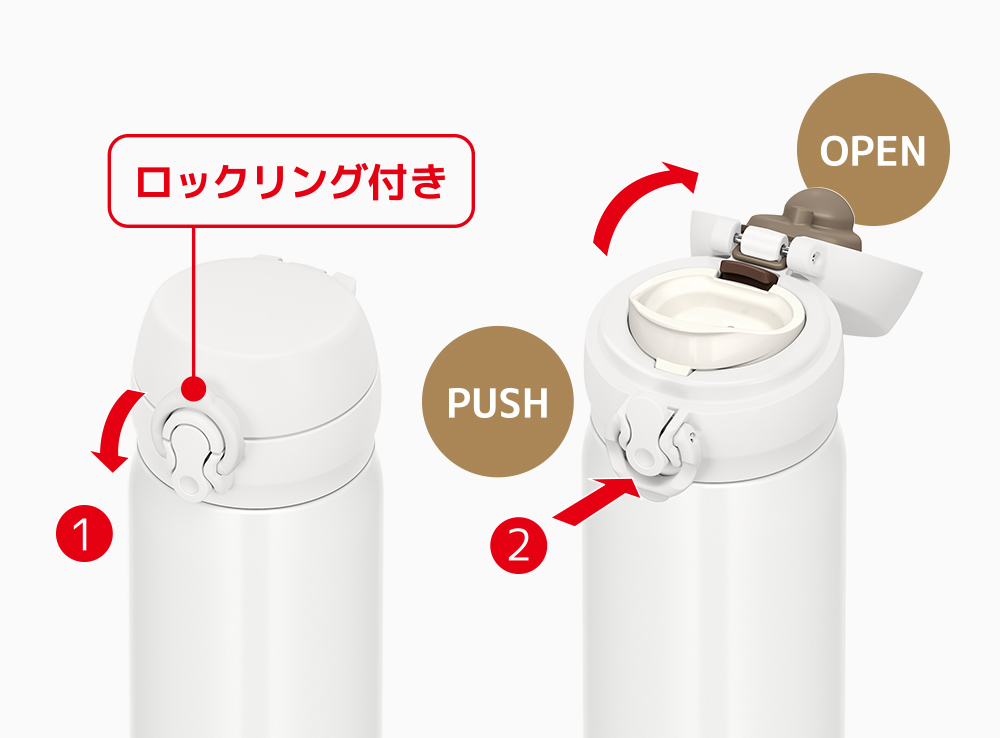 ロックリング付き

1

OPEN

PUSH

2