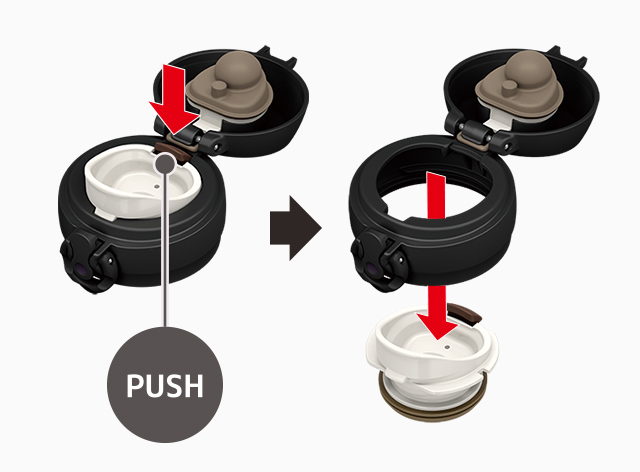 PUSH