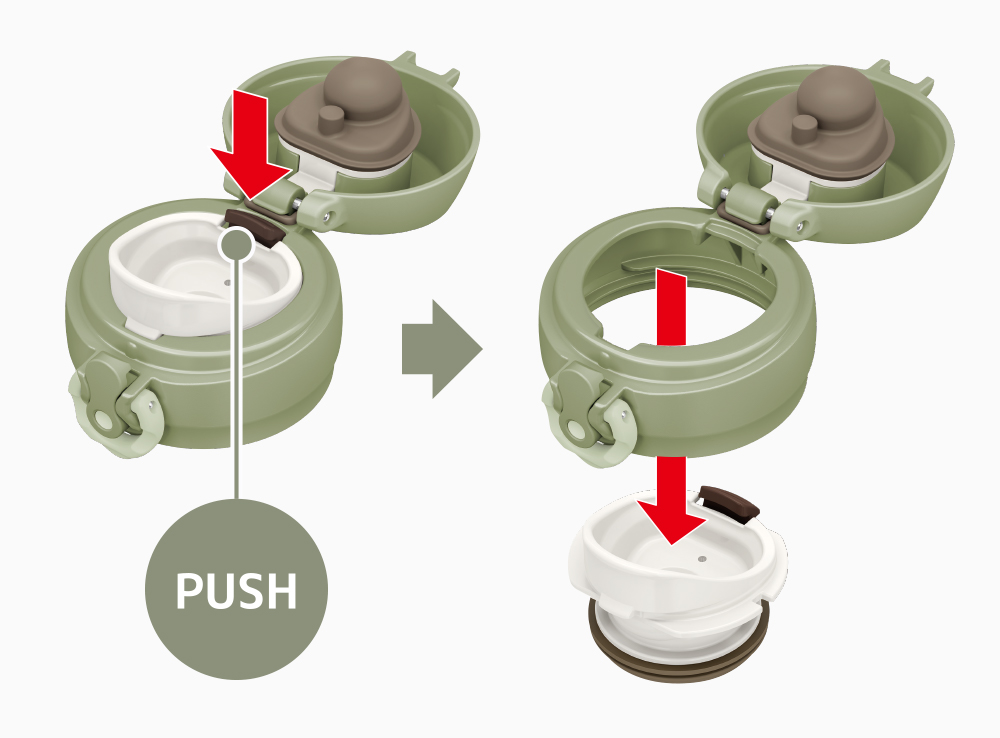 PUSH