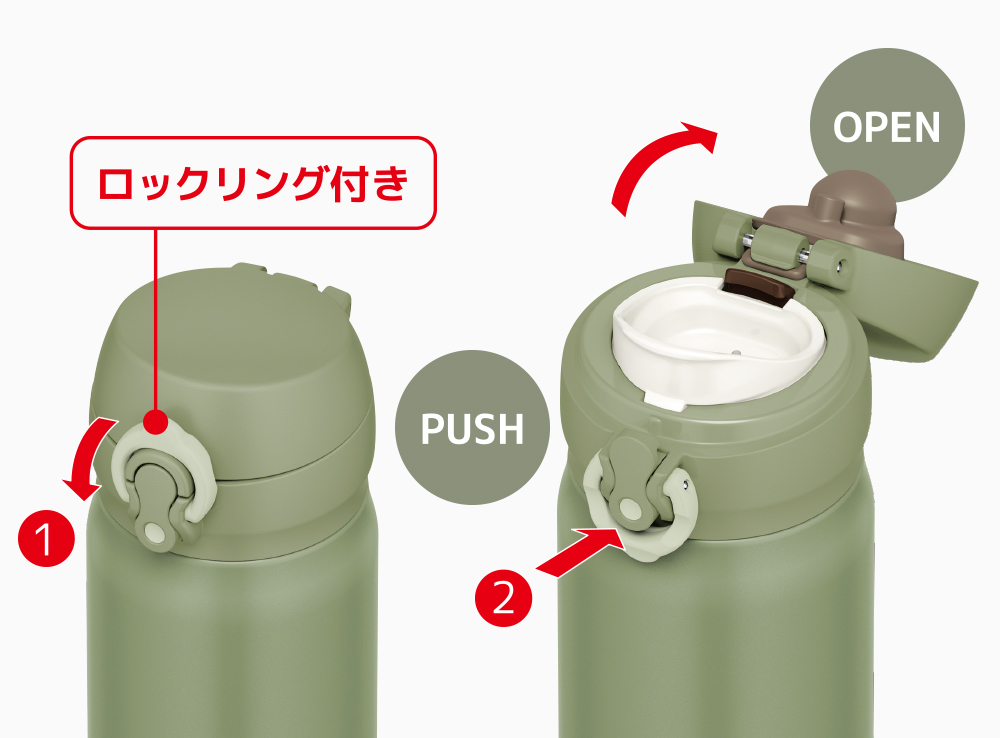 ロックリング付き

OPEN

PUSH

1

2