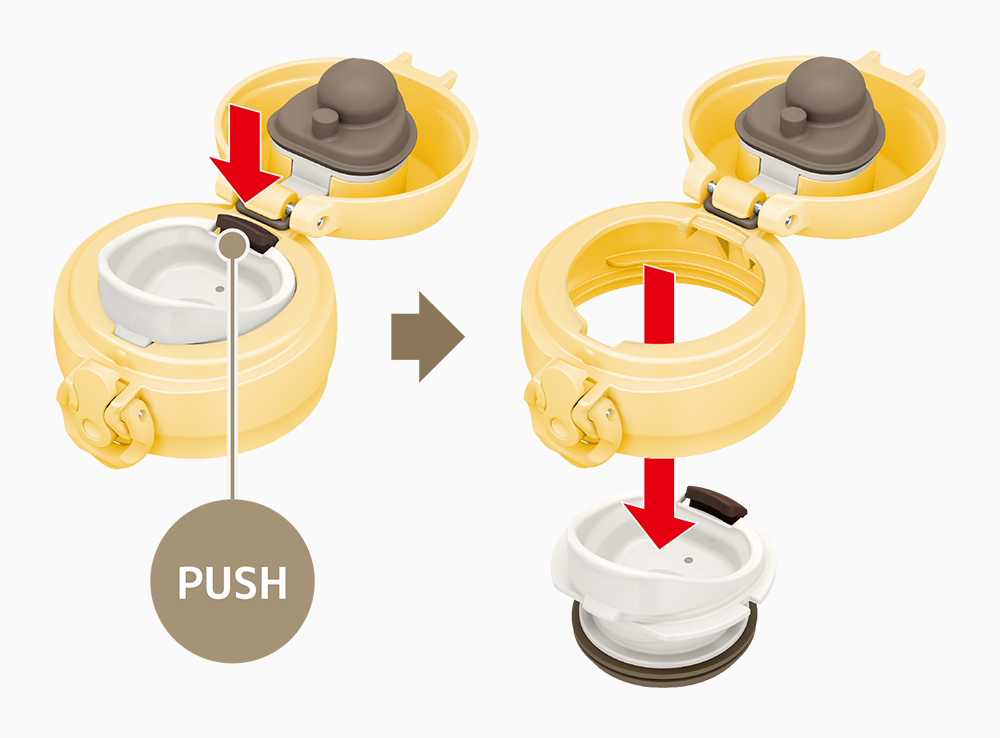 PUSH