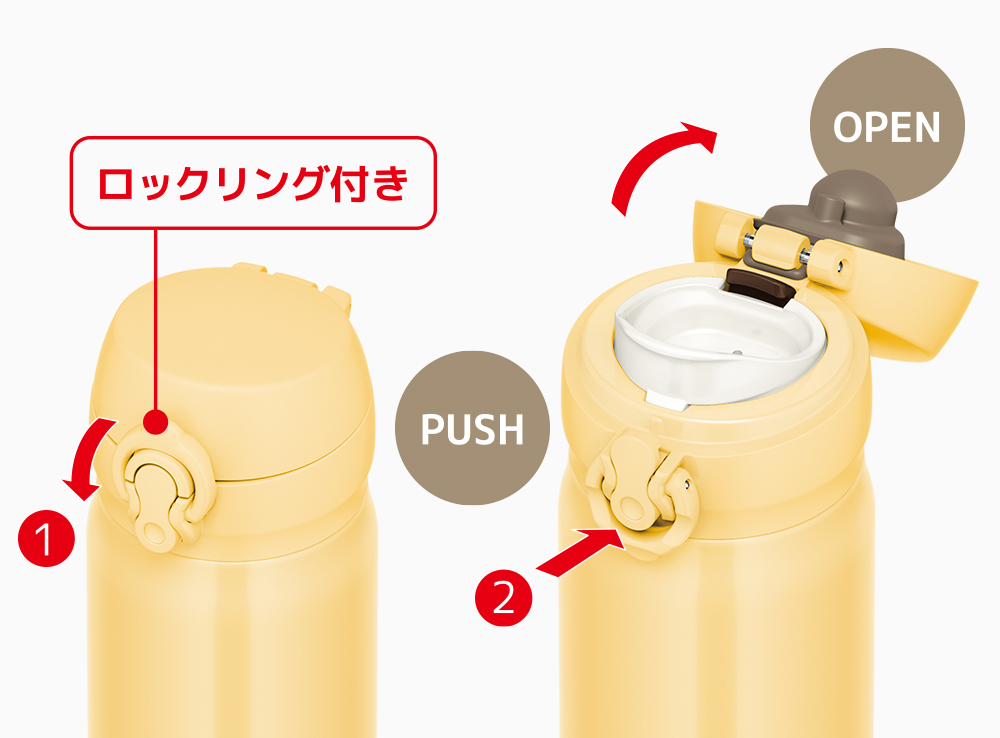 ロックリング付き

OPEN

PUSH

1

2