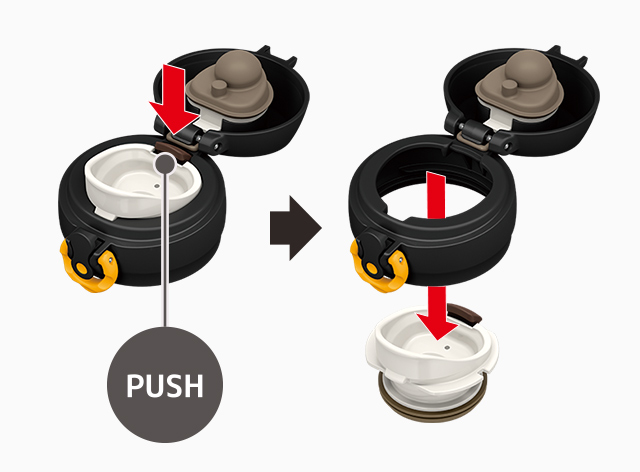 PUSH