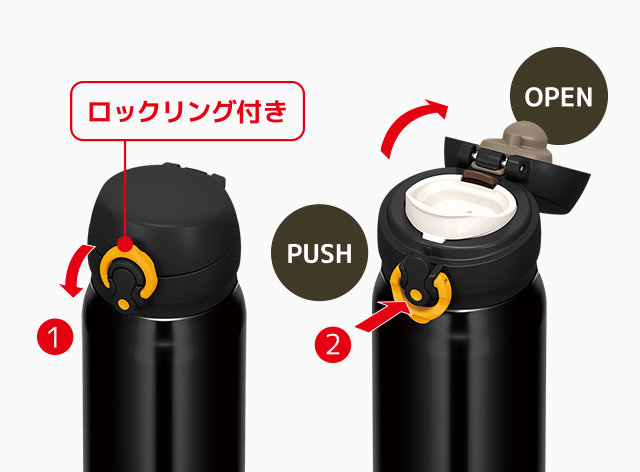 ロックリング付き

OPEN

PUSH

1

2