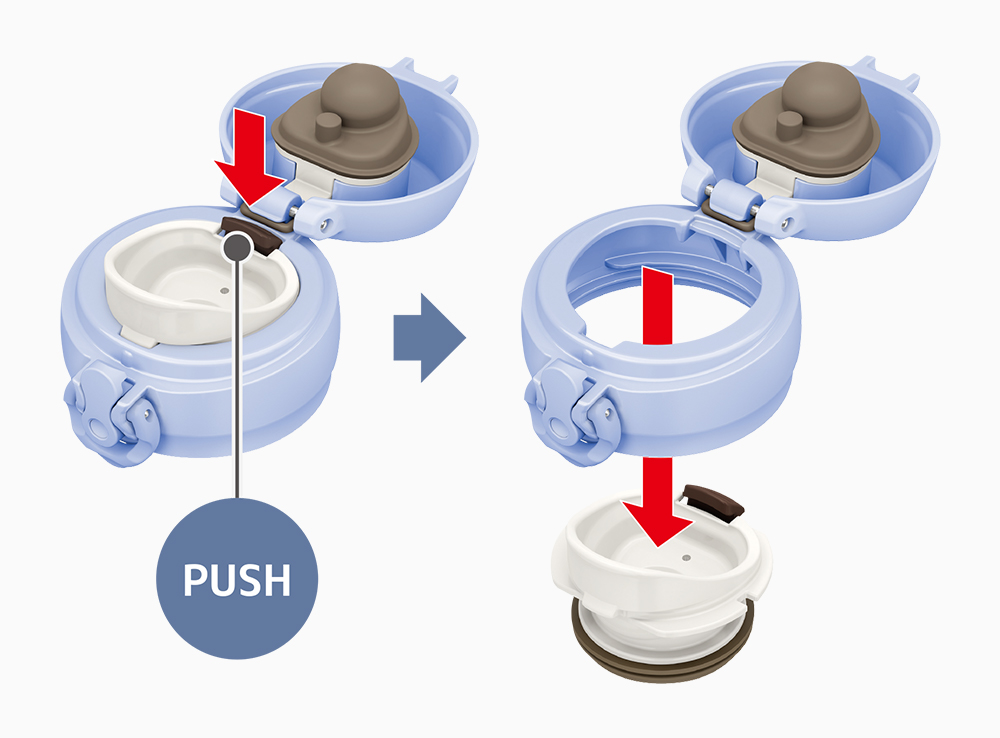 PUSH