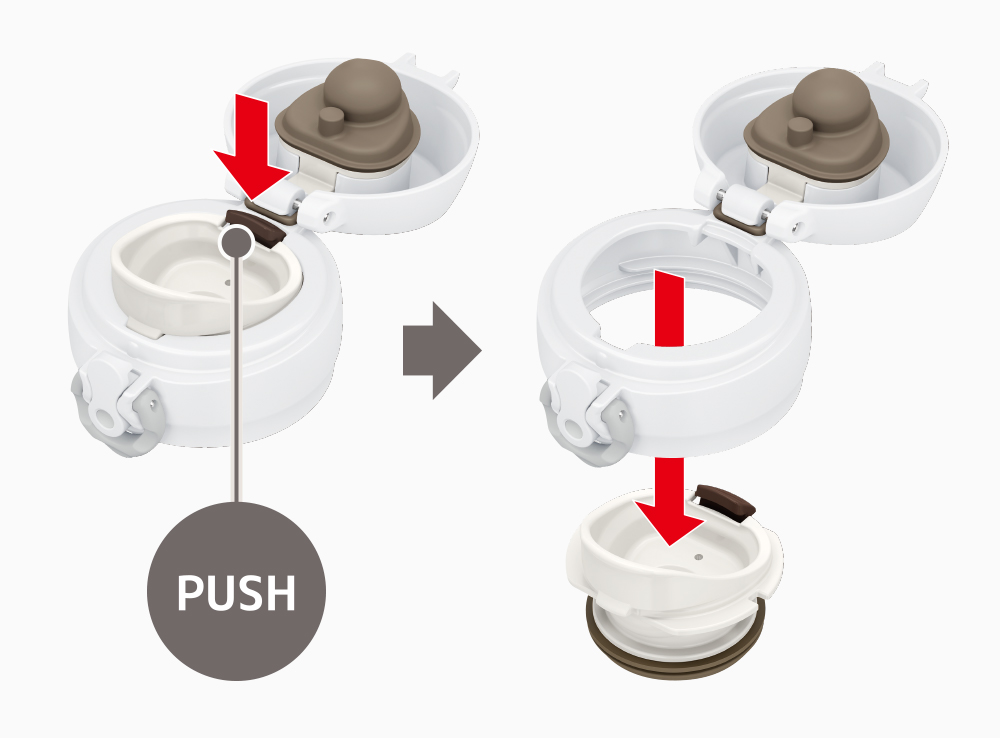 PUSH