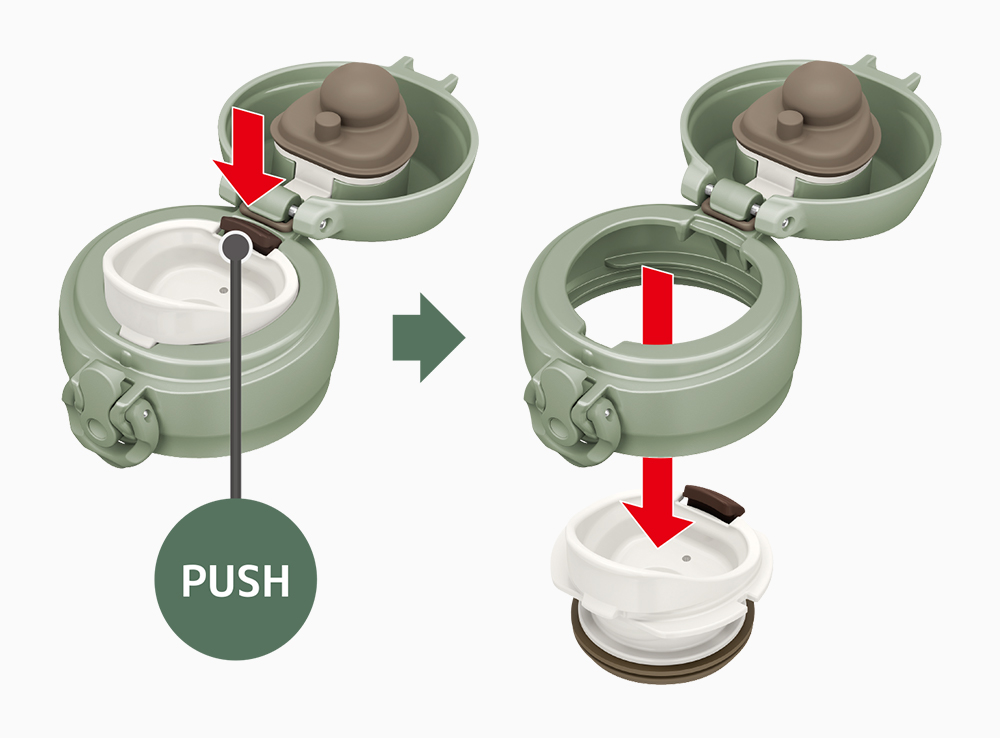 PUSH