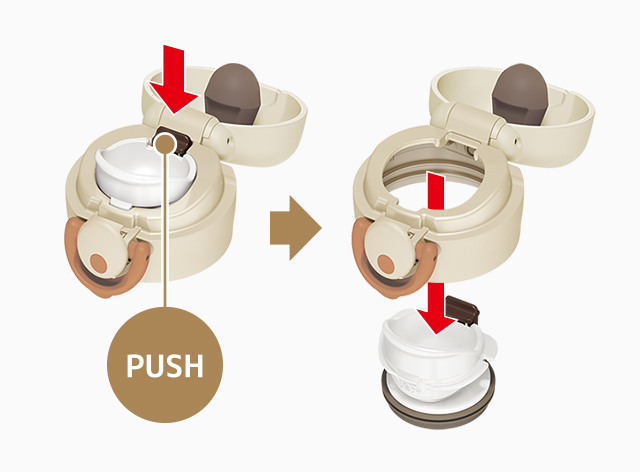 PUSH