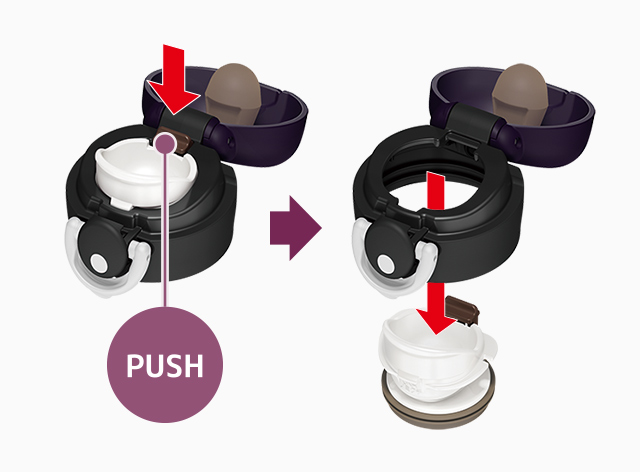 PUSH