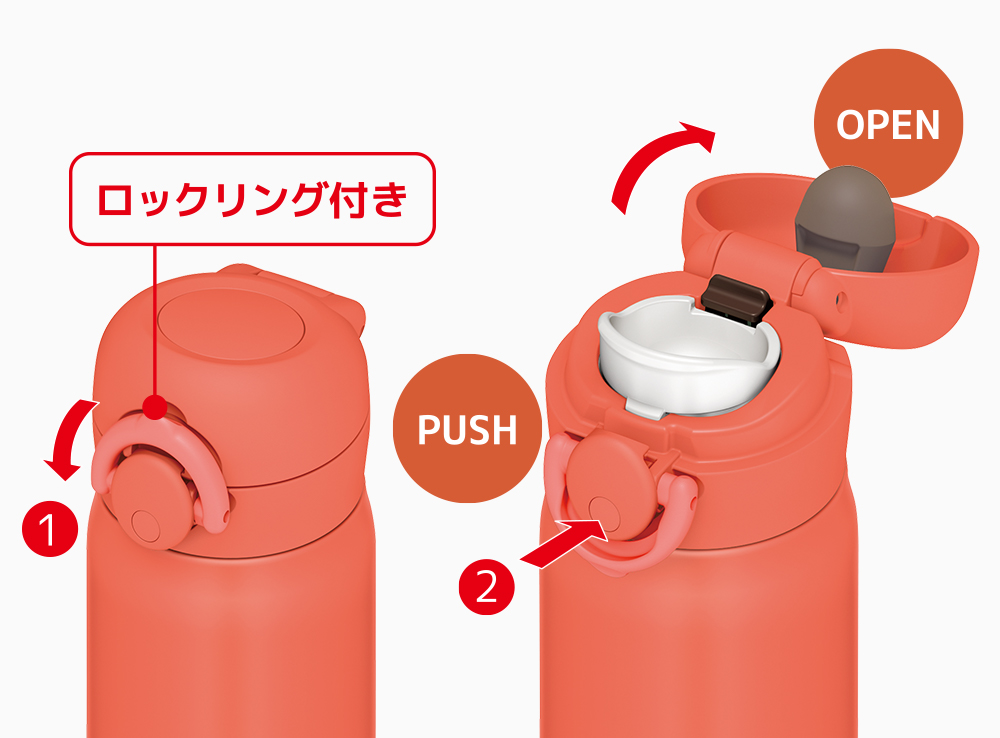 ロックリング付き

1

OPEN

PUSH

2