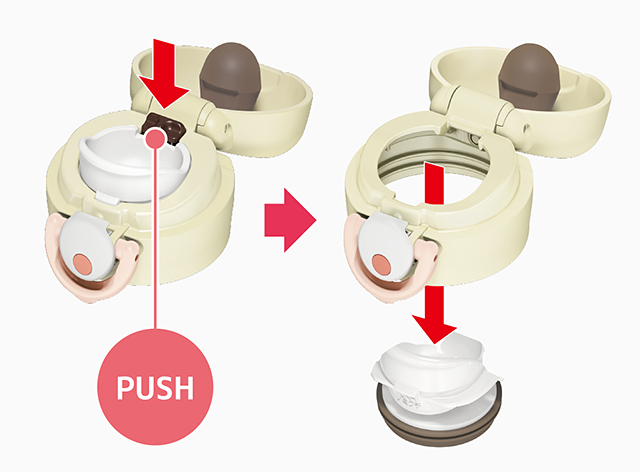 PUSH