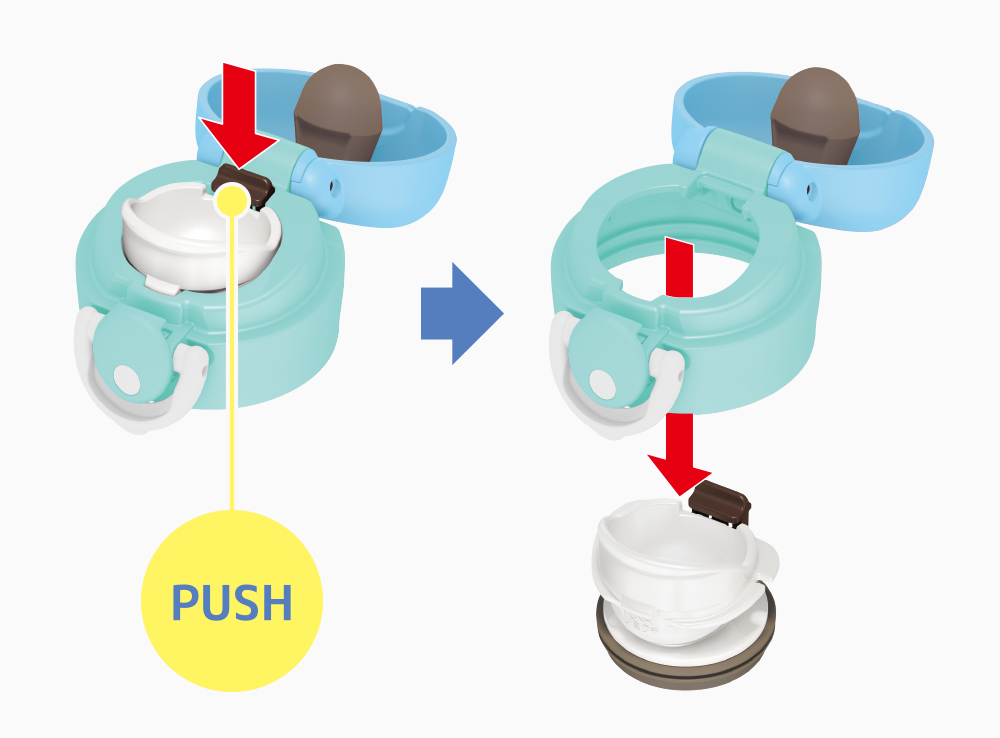 PUSH