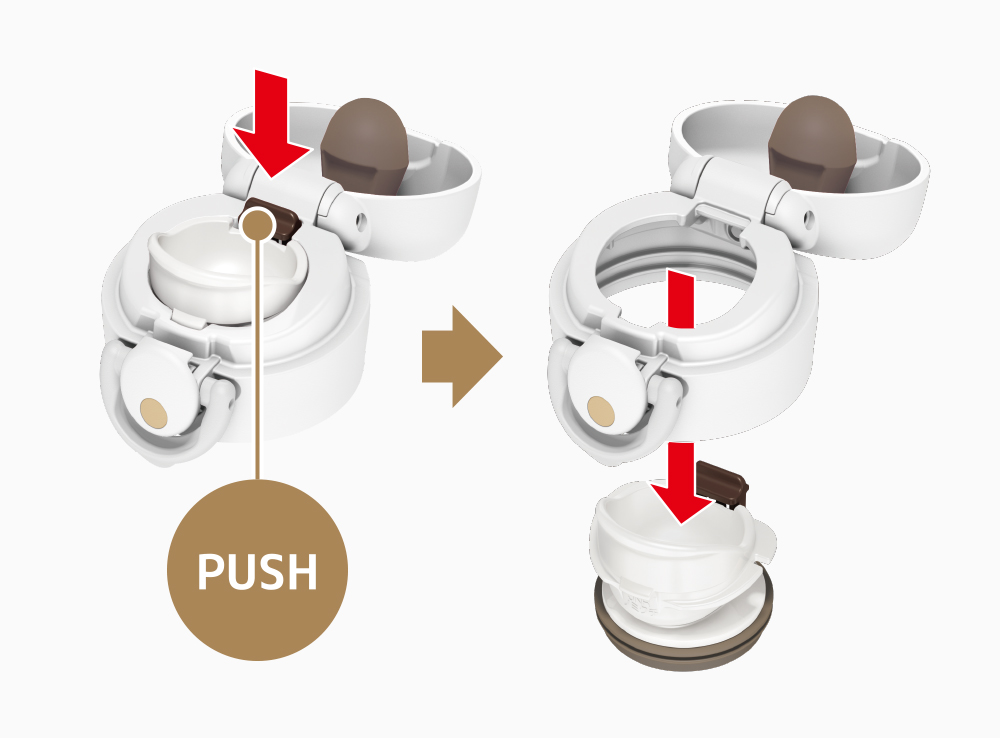 PUSH