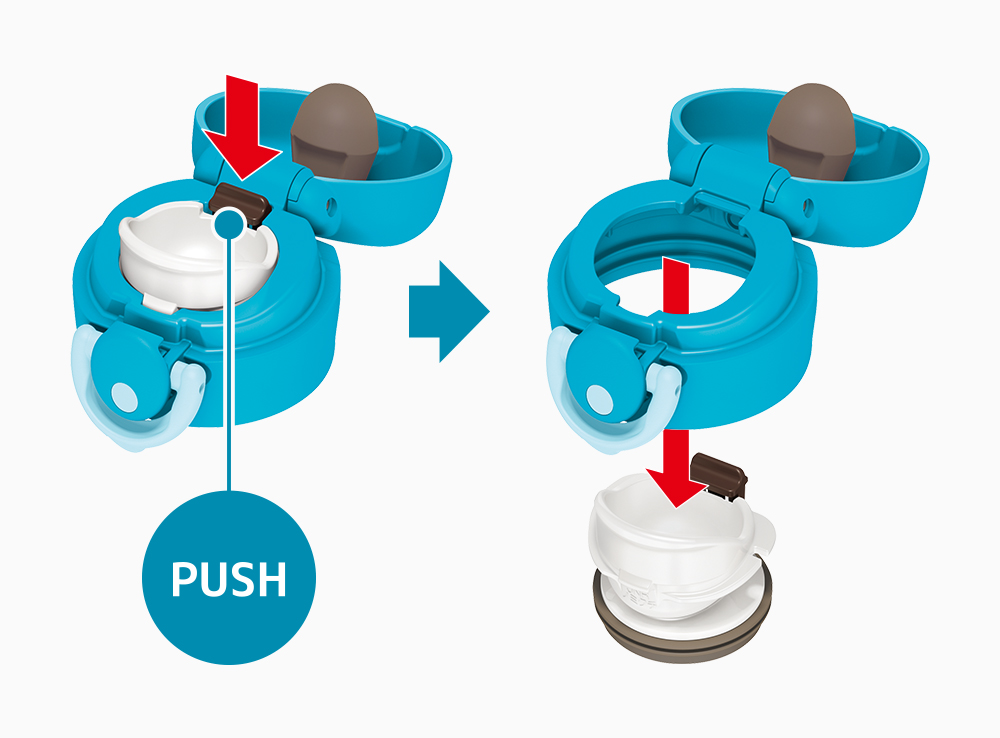 PUSH