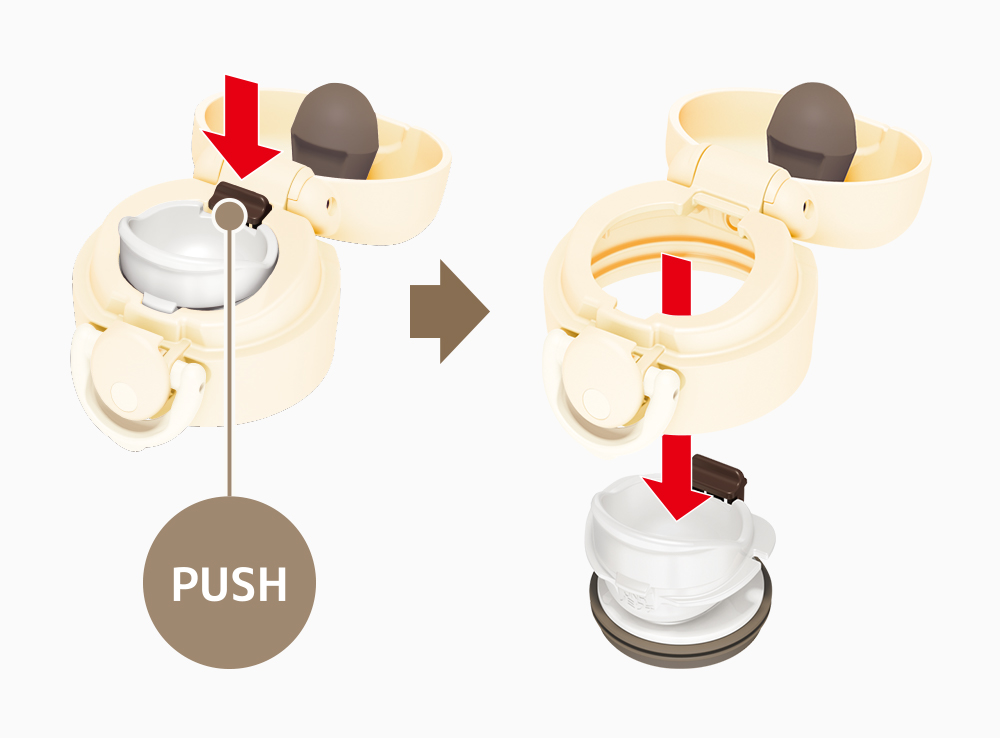 PUSH