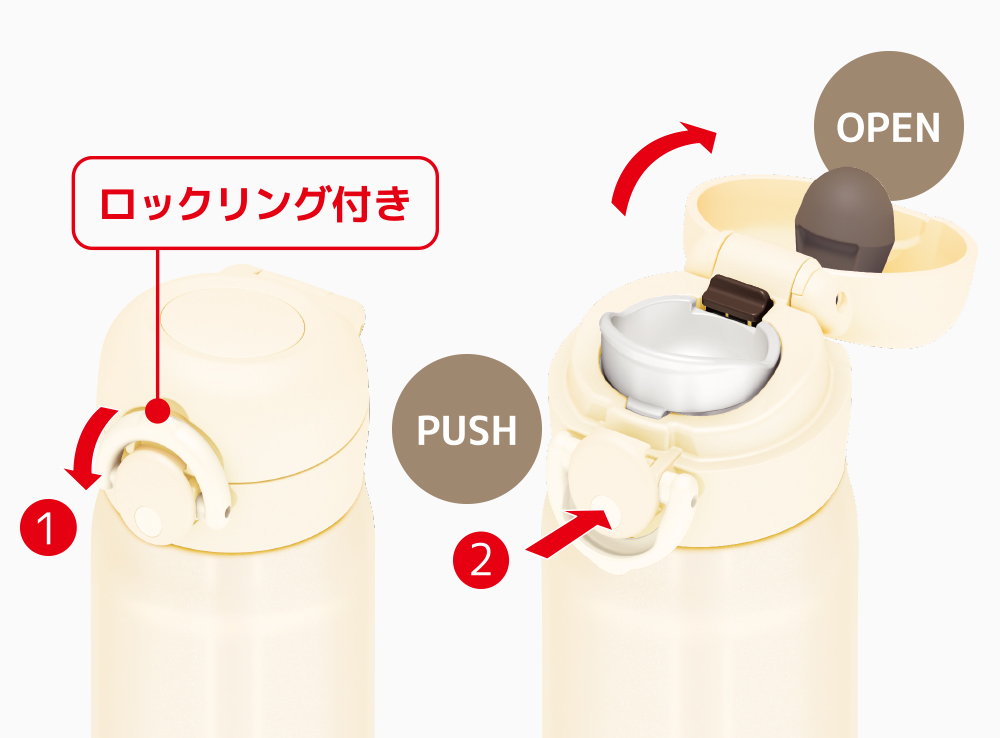 ロックリング付き

OPEN

PUSH

1

2