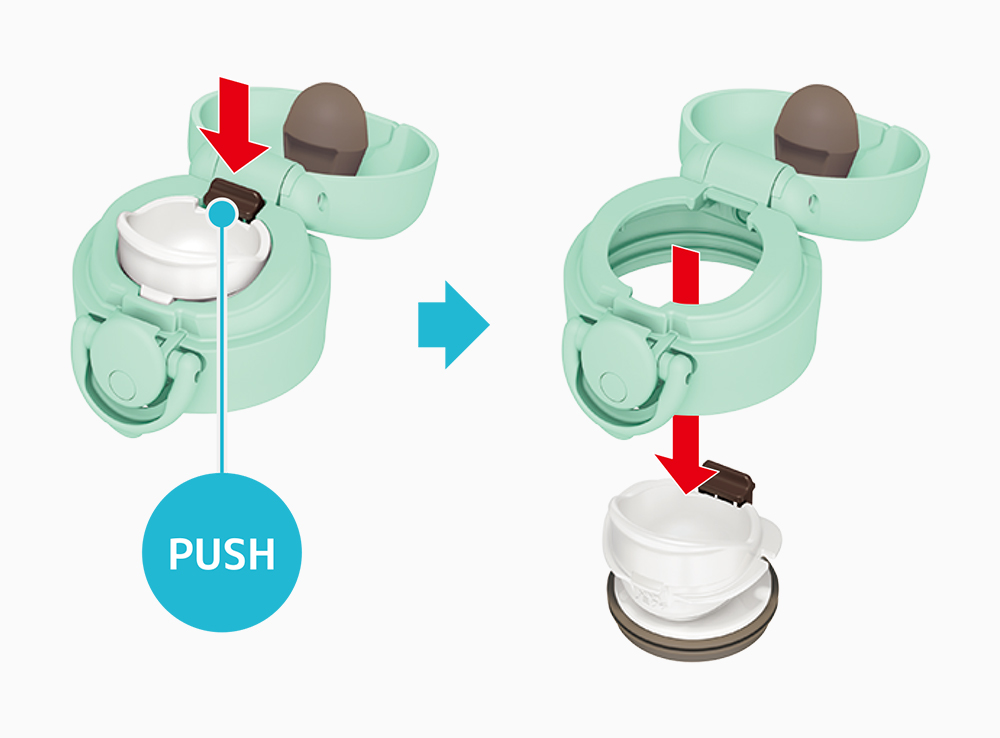 PUSH