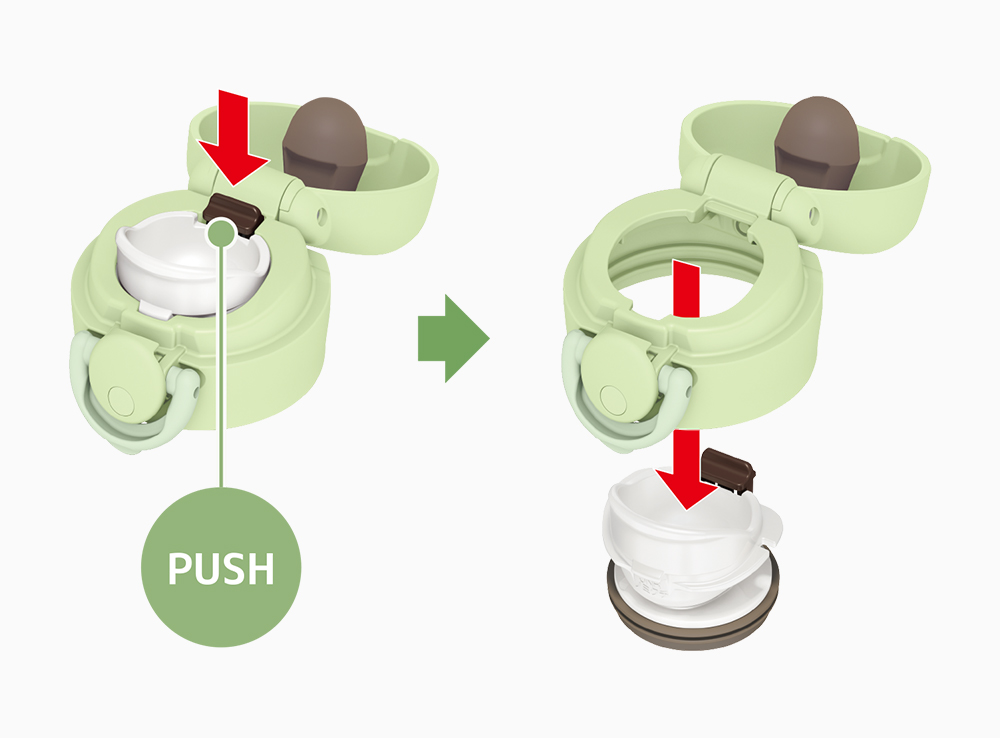 PUSH