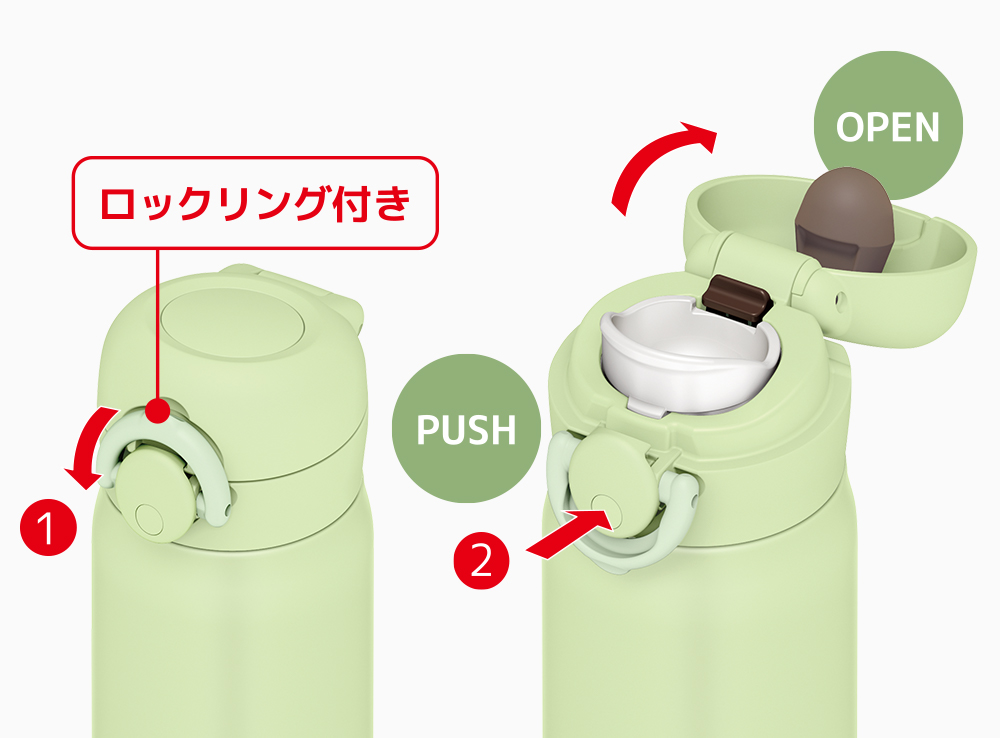 ロックリング付き

1

PUSH

2

OPEN