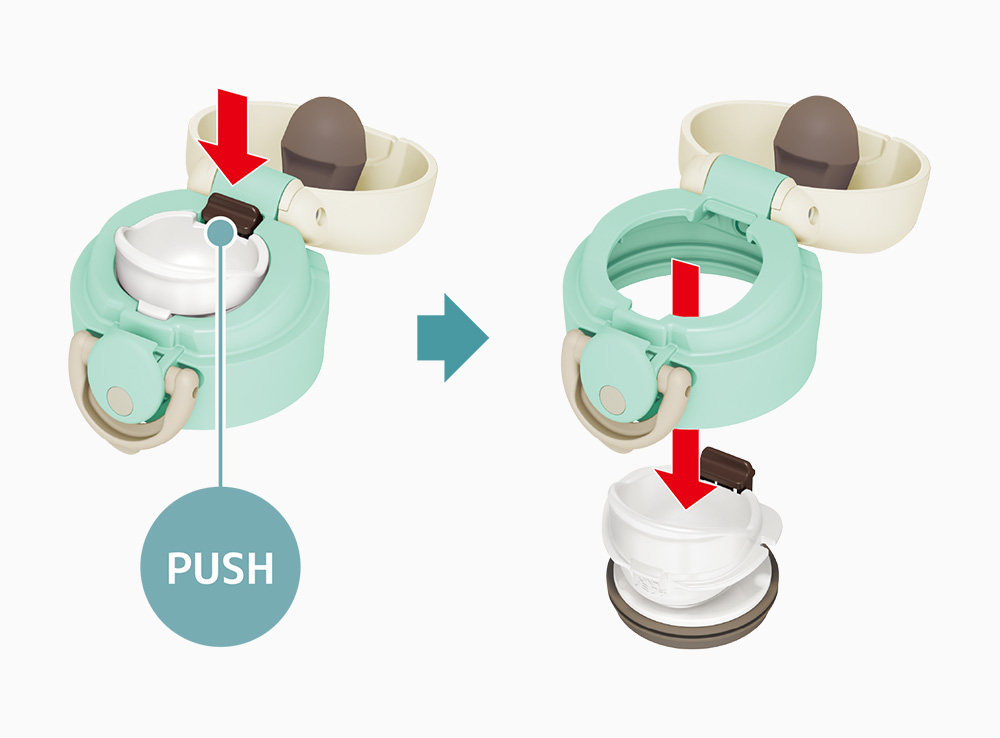 PUSH