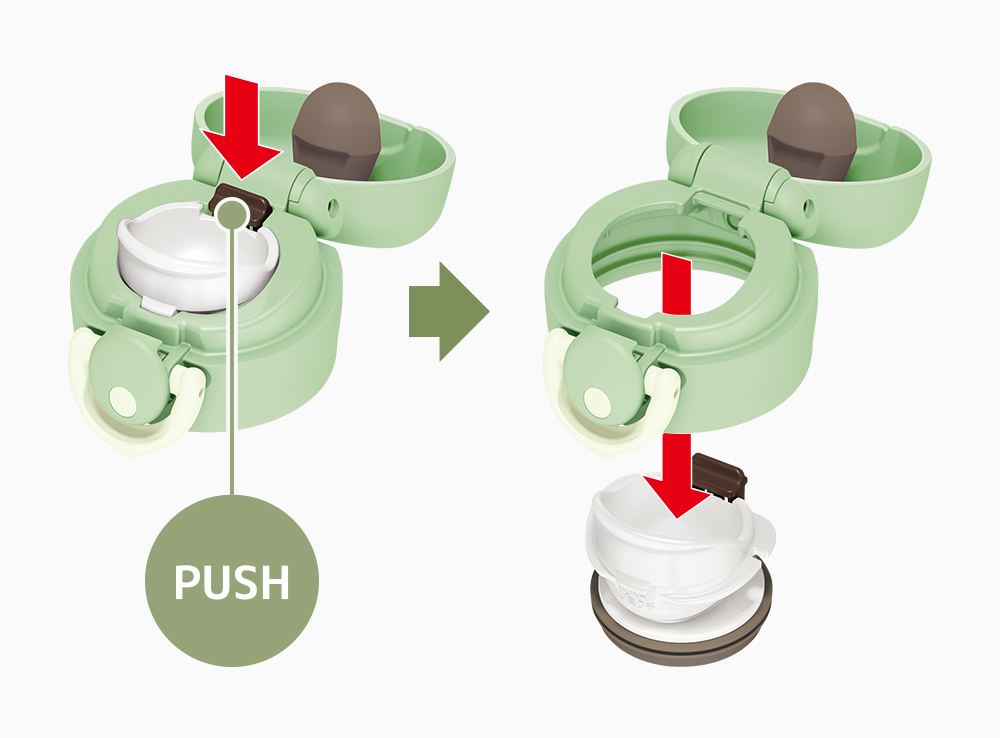 PUSH