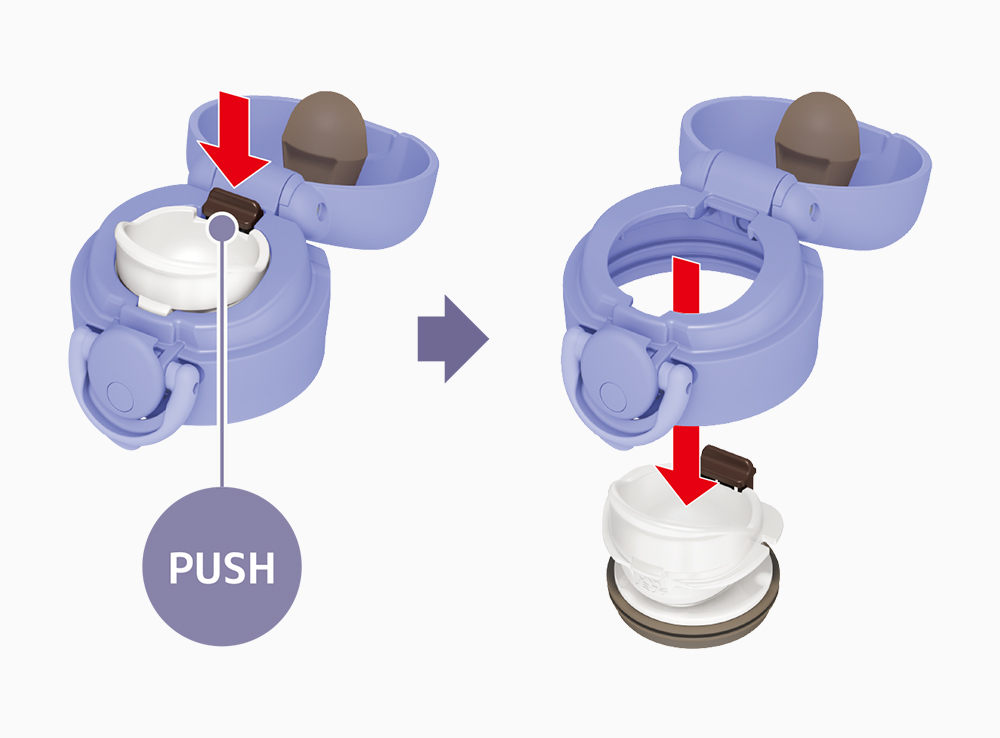 PUSH